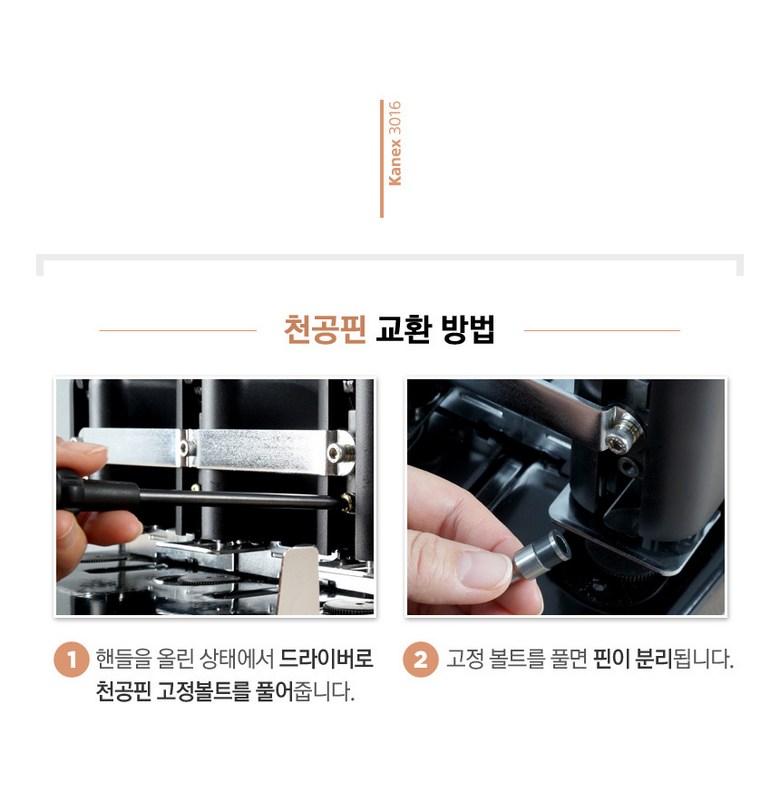 Kanex 3016

천공핀 교환 방법

1 핸들을 올린 상태에서 드라이버로 천공핀 고정볼트를 풀어줍니다.

2 고정 볼트를 풀면 핀이 분리됩니다.