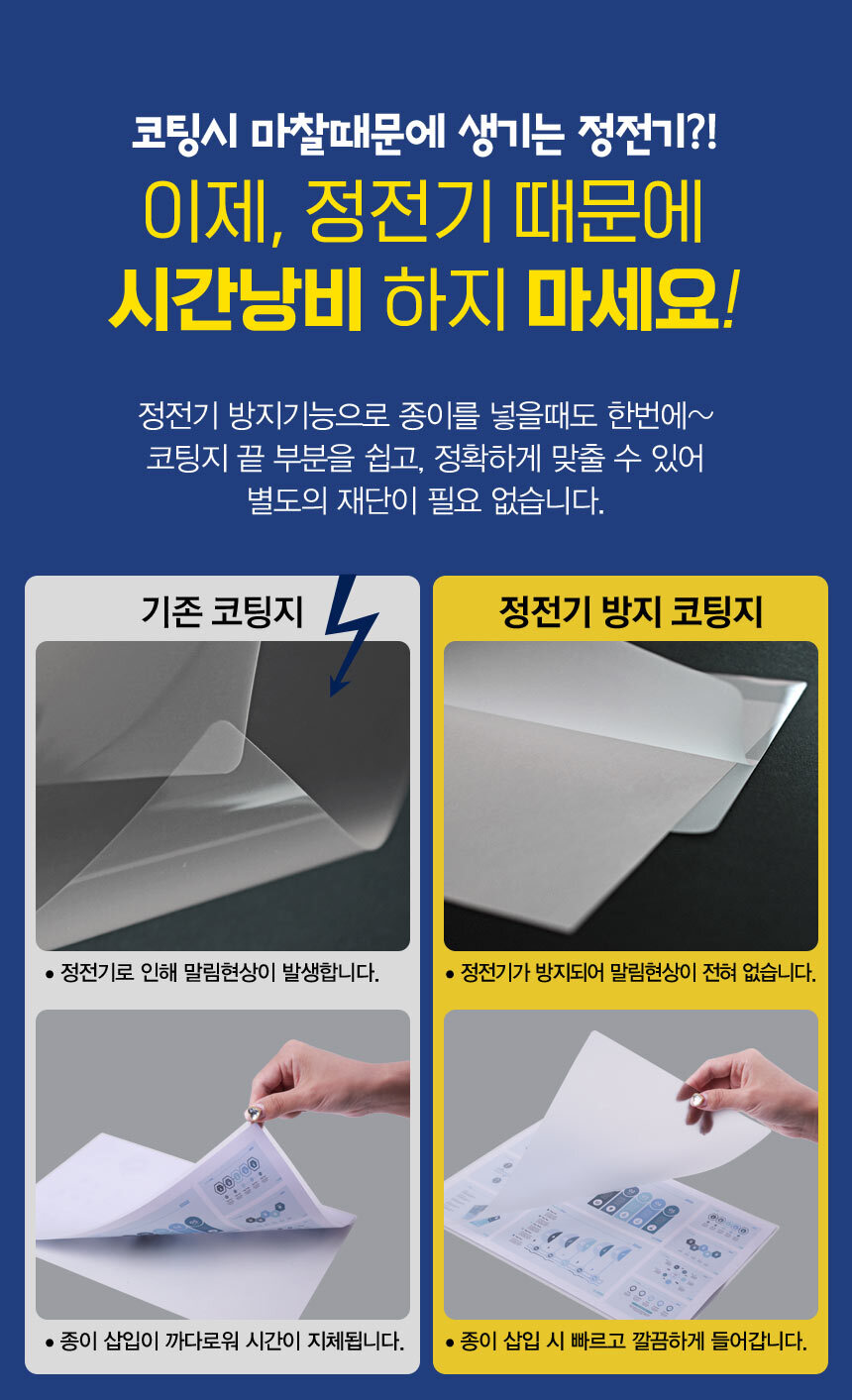 코팅시 마찰때문에 생기는 정전기?!

이제, 정전기 때문에
시간낭비 하지 마세요!

정전기 방지기능으로 종이를 넣을때도 한번에~
코팅지 끝 부분을 쉽고, 정확하게 맞출 수 있어
별도의 재단이 필요 없습니다.

기존 코팅지

• 정전기로 인해 말림현상이 발생합니다.

• 종이 삽입이 까다로워 시간이 지체됩니다.

정전기 방지 코팅지

• 정전기가 방지되어 말림현상이 전혀 없습니다.

• 종이 삽입 시 빠르고 깔끔하게 들어갑니다.