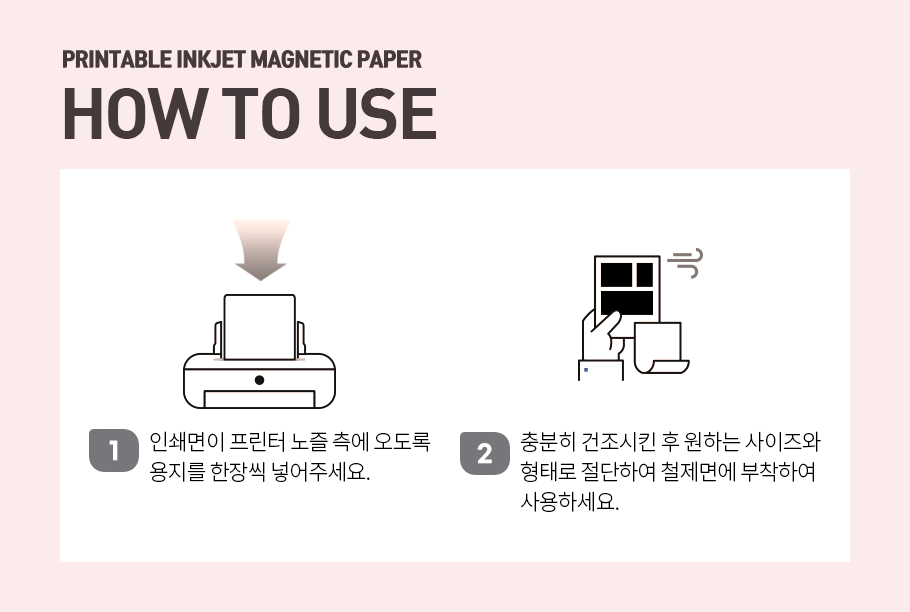 PRINTABLE INKJET MAGNETIC PAPER

HOW TO USE

1 인쇄면이 프린터 노즐 측에 오도록 용지를 한장씩 넣어주세요.

2 충분히 건조시킨 후 원하는 사이즈와 형태로 절단하여 철제면에 부착하여 사용하세요.