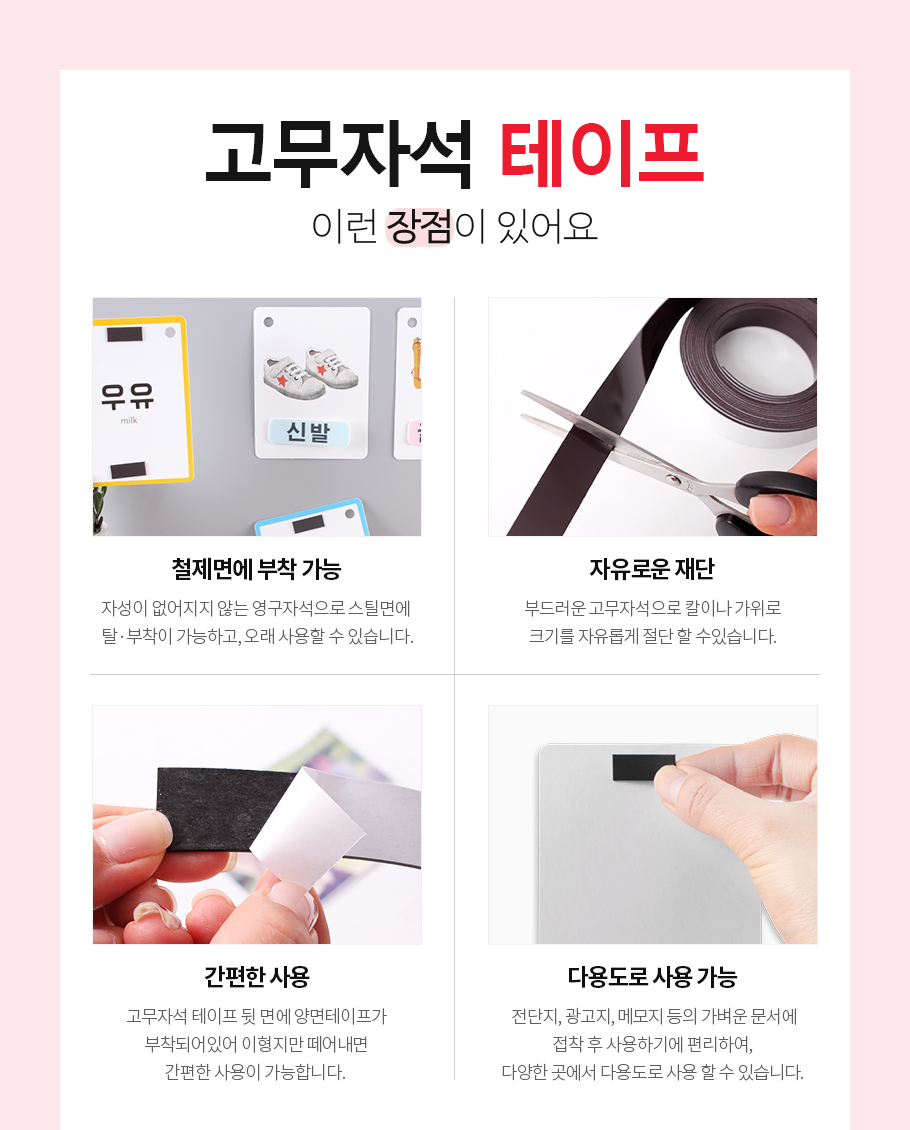 고무자석 테이프

이런 장점이 있어요

우유
milk

신발

철제면에 부착 가능

자성이 없어지지 않는 영구자석으로 스틸면에 탈·부착이 가능하고, 오래 사용할 수 있습니다.

자유로운 재단

부드러운 고무자석으로 칼이나 가위로 크기를 자유롭게 절단 할 수있습니다.

간편한 사용

고무자석 테이프 뒷 면에 양면테이프가 부착되어있어 이형지만 떼어내면 간편한 사용이 가능합니다.

다용도로 사용 가능

전단지, 광고지, 메모지 등의 가벼운 문서에 접착 후 사용하기에 편리하여, 다양한 곳에서 다용도로 사용 할 수 있습니다.